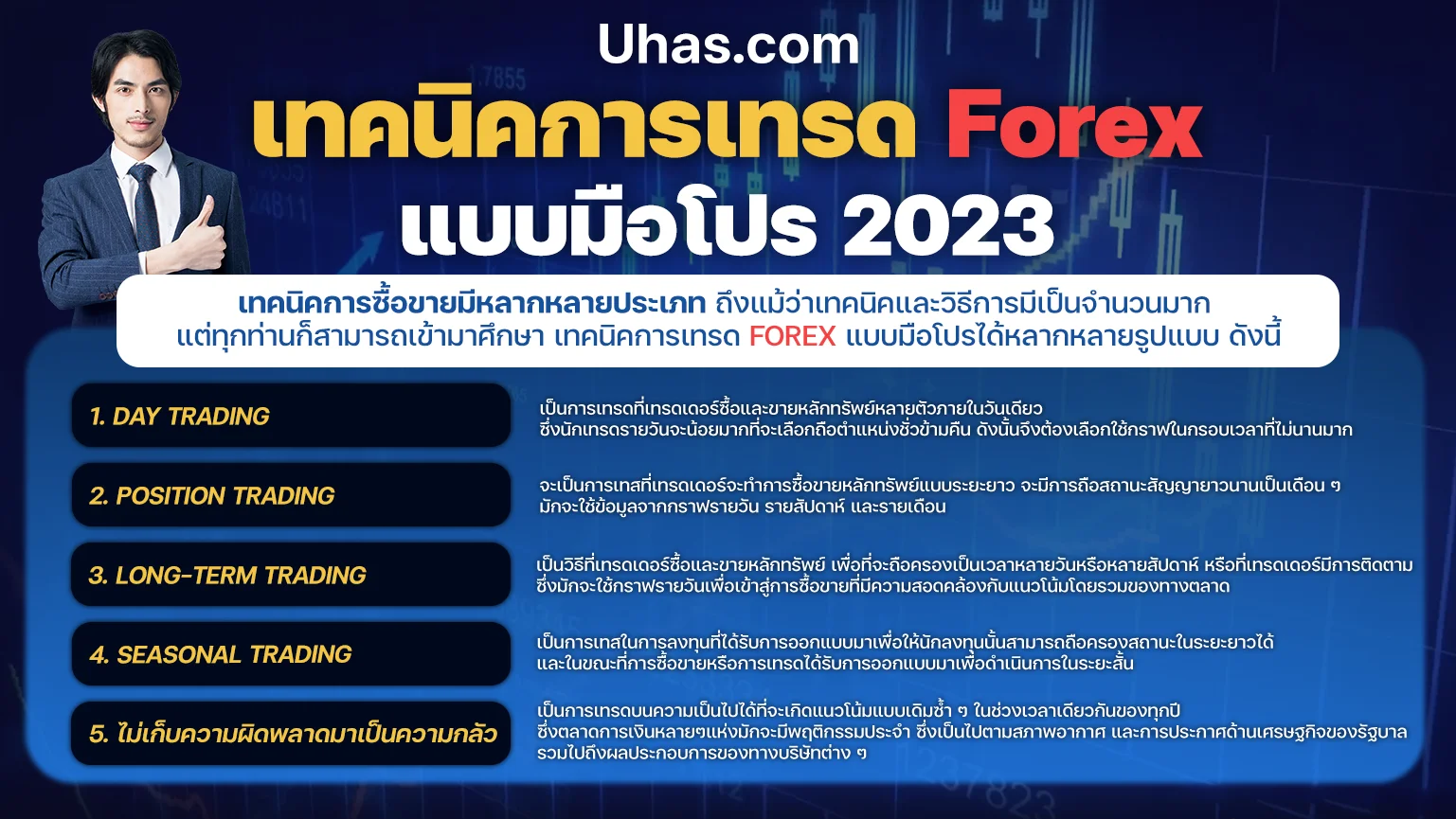 Uhas.com

เทคนิคการเทรด Forex

แบบมือโปร 2023

เทคนิคการซื้อขายมีหลากหลายประเภท ถึงแม้ว่าเทคนิคและวิธีการมีเป็นจำนวนมาก แต่ทุกท่านก็สามารถเข้ามาศึกษา เทคนิคการเทรด FOREX แบบมือโปรได้หลากหลายรูปแบบ ดังนี้

1. DAY TRADING

เป็นการเทรดที่เทรดเดอร์ซื้อและขายหลักทรัพย์หลายตัวภายในวันเดียว ซึ่งนักเทรดรายวันจะน้อยมากที่จะเลือกถือตำแหน่งชั่วข้ามคืน ดังนั้นจึงต้องเลือกใช้กราฟในกรอบเวลาที่ไม่นานมาก

2. POSITION TRADING

จะเป็นการเทสที่เทรดเดอร์จะทำการซื้อขายหลักทรัพย์แบบระยะยาว จะมีการถือสถานะสัญญายาวนานเป็นเดือน ๆ มักจะใช้ข้อมูลจากกราฟรายวัน รายสัปดาห์ และรายเดือน

3. LONG-TERM TRADING

เป็นวิธีที่เทรดเดอร์ซื้อและขายหลักทรัพย์ เพื่อที่จะถือครองเป็นเวลาหลายวันหรือหลายสัปดาห์ หรือที่เทรดเดอร์มีการติดตาม ซึ่งมักจะใช้กราฟรายวันเพื่อเข้าสู่การซื้อขายที่มีความสอดคล้องกับแนวโน้มโดยรวมของทางตลาด

4. SEASONAL TRADING

เป็นการเทสในการลงทุนที่ได้รับการออกแบบมาเพื่อให้นักลงทุนนั้นสามารถถือครองสถานะในระยะยาวได้ และในขณะที่การซื้อขายหรือการเทรดได้รับการออกแบบมาเพื่อดำเนินการในระยะสั้น

5. ไม่เก็บความผิดพลาดมาเป็นความกลัว

เป็นการเทรดบนความเป็นไปได้ที่จะเกิดแนวโน้มแบบเดิมซ้ำ ๆ ในช่วงเวลาเดียวกันของทุกปี ซึ่งตลาดการเงินหลายๆแห่งมักจะมีพฤติกรรมประจำ ซึ่งเป็นไปตามสภาพอากาศ และการประกาศด้านเศรษฐกิจของรัฐบาล รวมไปถึงผลประกอบการของทางบริษัทต่าง ๆ